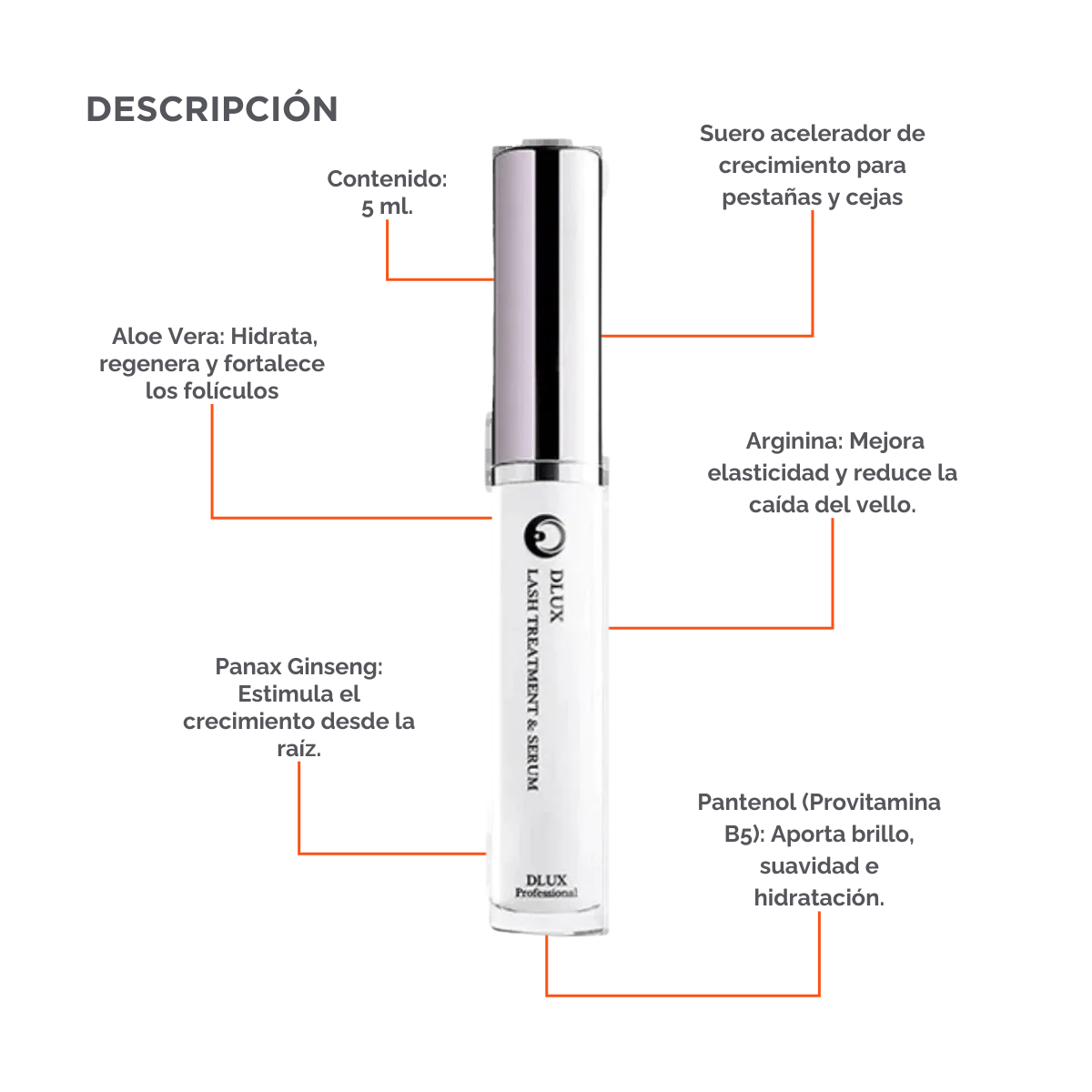 DESCRIPCIÓN

Contenido:
5 ml.

Suero acelerador de crecimiento para pestañas y cejas

Aloe Vera: Hidrata, regenera y fortalece los folículos

Arginina: Mejora elasticidad y reduce la caída del vello.

DLUX
LASH TREATMENT & SERUM

Panax Ginseng: Estimula el crecimiento desde la raíz.

Pantenol (Provitamina B5): Aporta brillo, suavidad e hidratación.

DLUX
Professional