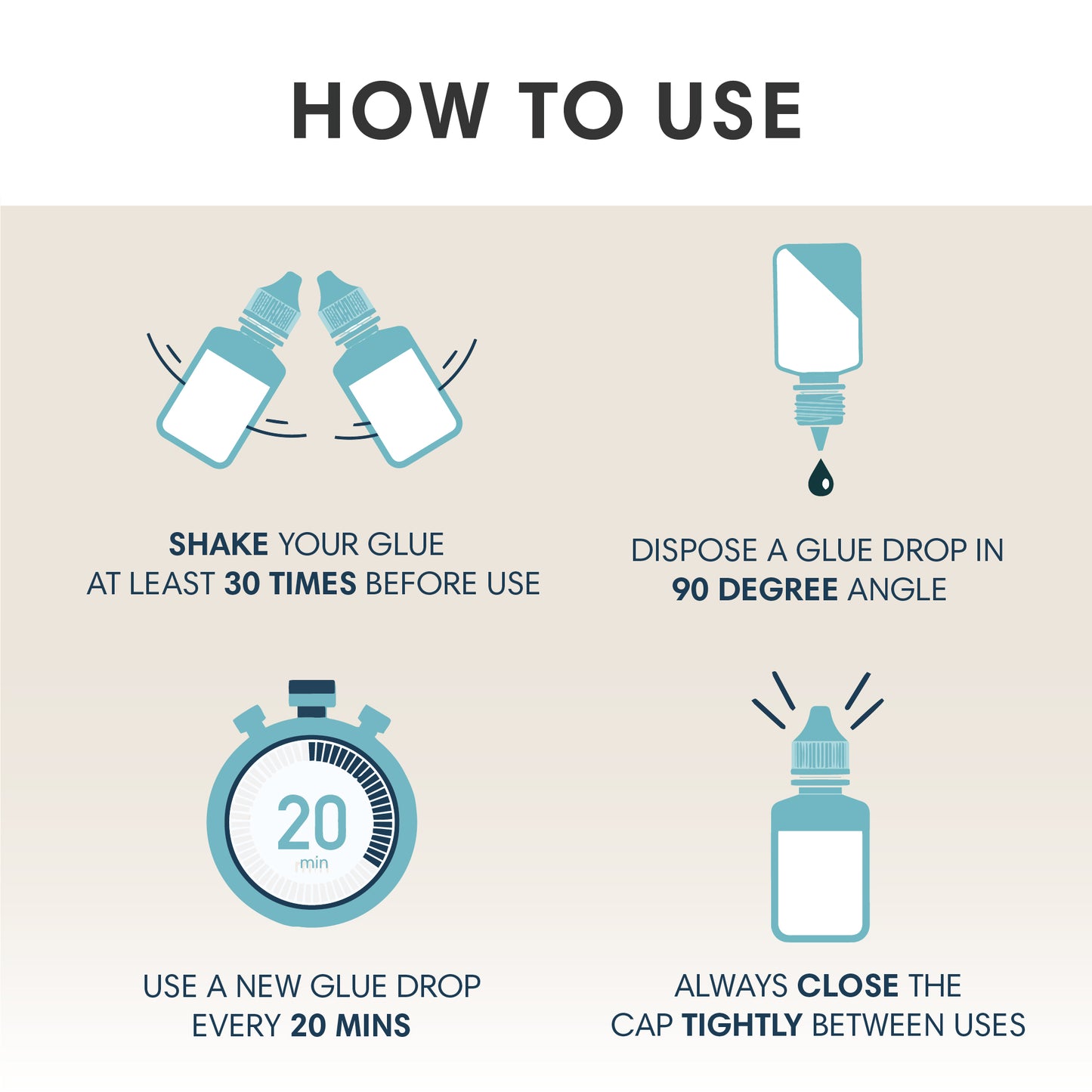 HOW TO USE

SHAKE YOUR GLUE AT LEAST 30 TIMES BEFORE USE

DISPOSE A GLUE DROP IN 90 DEGREE ANGLE

20 min

USE A NEW GLUE DROP EVERY 20 MINS

ALWAYS CLOSE THE CAP TIGHTLY BETWEEN USES