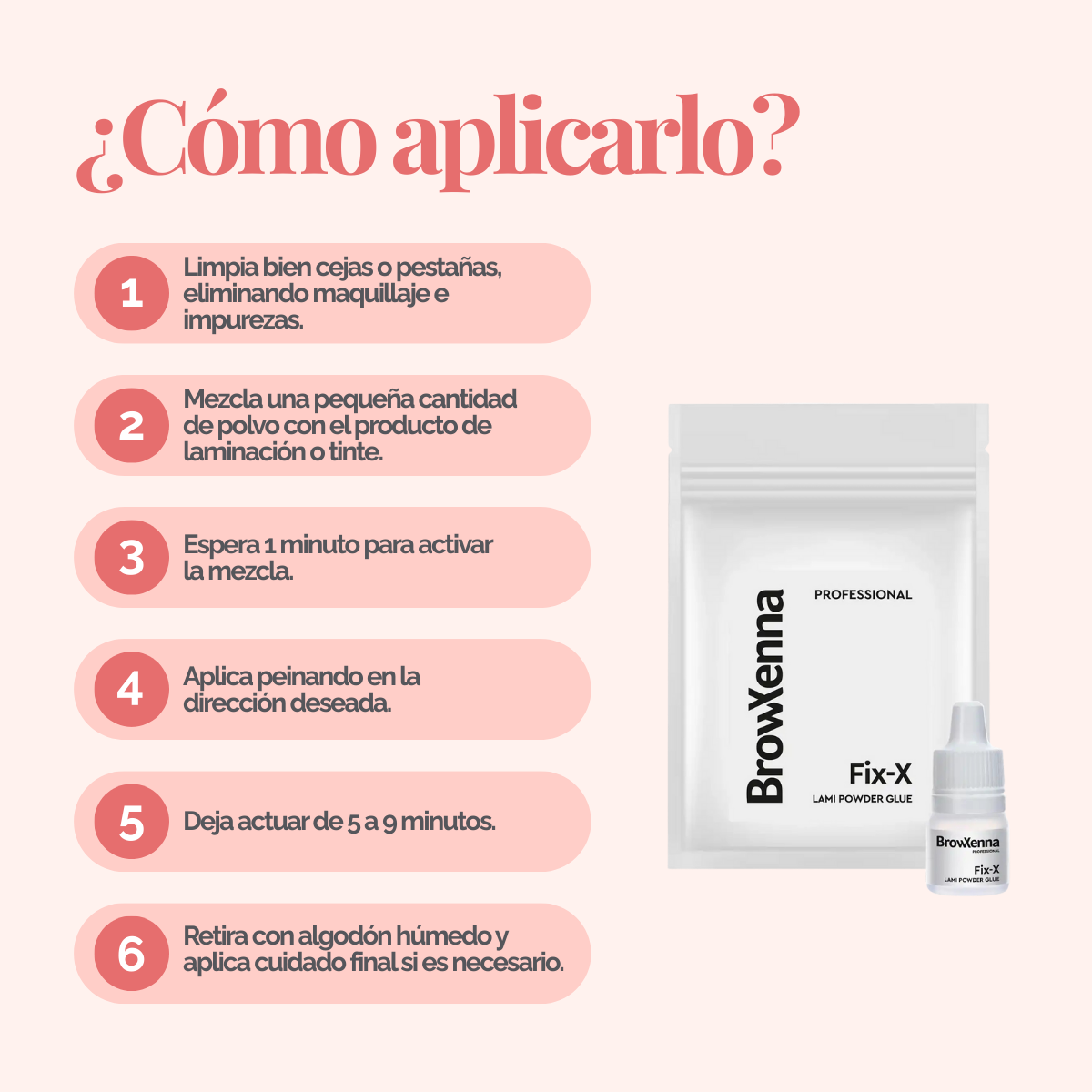 ¿Cómo aplicarlo?

1 Limpia bien cejas o pestañas, eliminando maquillaje e impurezas.

2 Mezcla una pequeña cantidad de polvo con el producto de laminación o tinte.

3 Espera 1 minuto para activar la mezcla.

4 Aplica peinando en la dirección deseada.

5 Deja actuar de 5 a 9 minutos.

6 Retira con algodón húmedo y aplica cuidado final si es necesario.

BrowXenna
PROFESSIONAL
Fix-X
LAMI POWDER GLUE

BrowXenna
PROFESSIONAL
Fix-X
LAMI POWDER GLUE